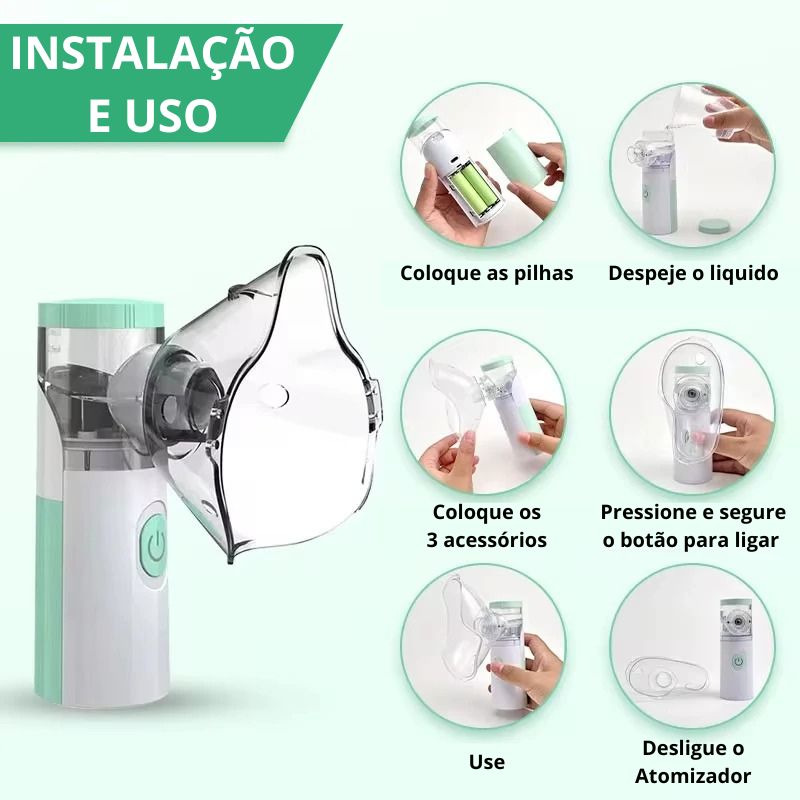 INSTALAÇÃO E USO

Coloque as pilhas

Despeje o liquido

Coloque os 3 acessórios

Pressione e segure o botão para ligar

Use

Desligue o Atomizador