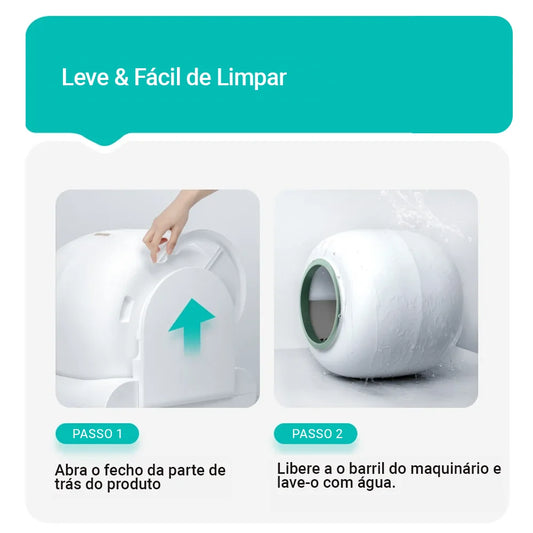 Leve & Fácil de Limpar

PASSO 1

Abra o fecho da parte de trás do produto

PASSO 2

Libere a o barril do maquinário e lave-o com água.