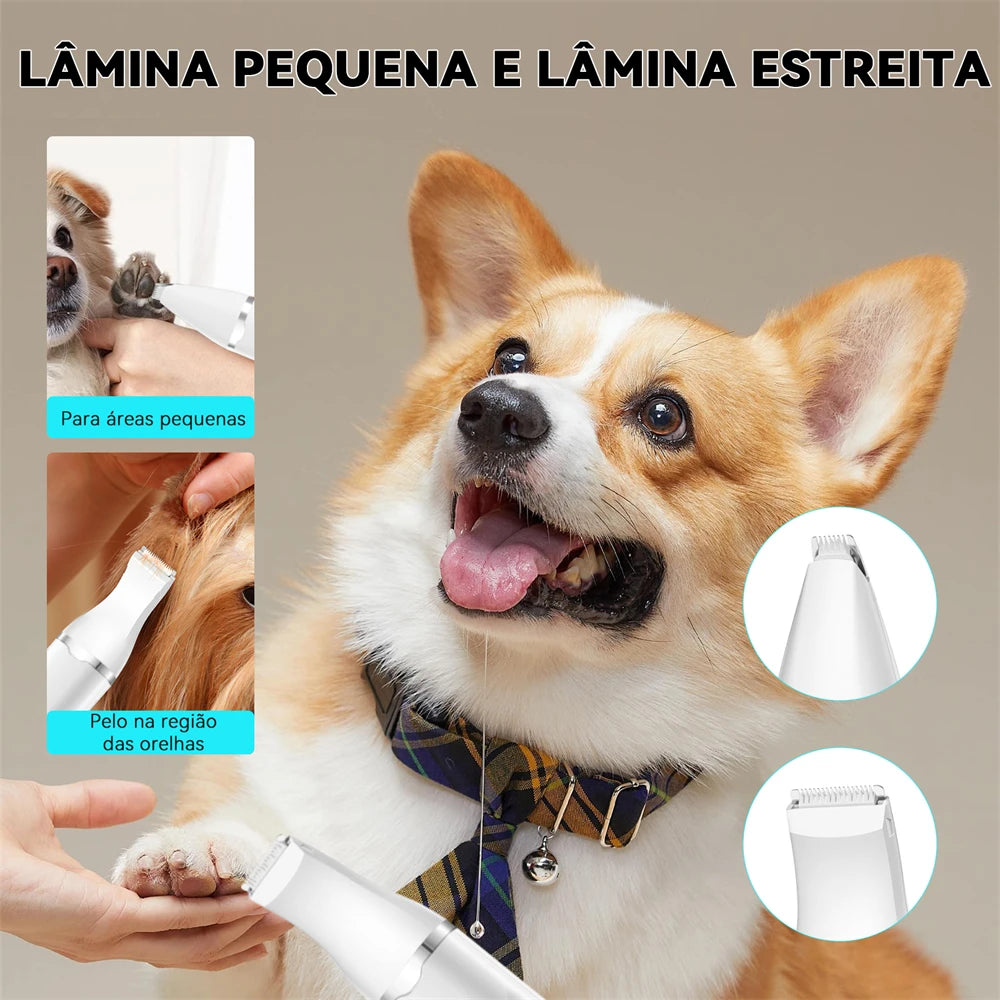 LÂMINA PEQUENA E LÂMINA ESTREITA

Para áreas pequenas

Pelo na região das orelhas